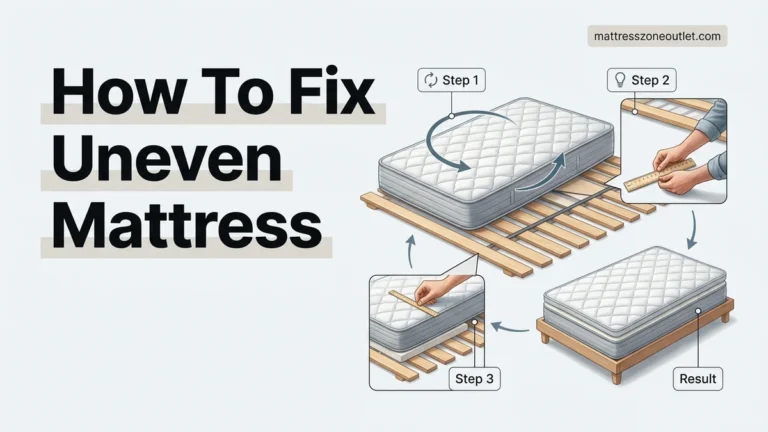 mattresszoneoutlet.com

How To Fix Uneven Mattress

Step 1

Step 2

Step 3

Result